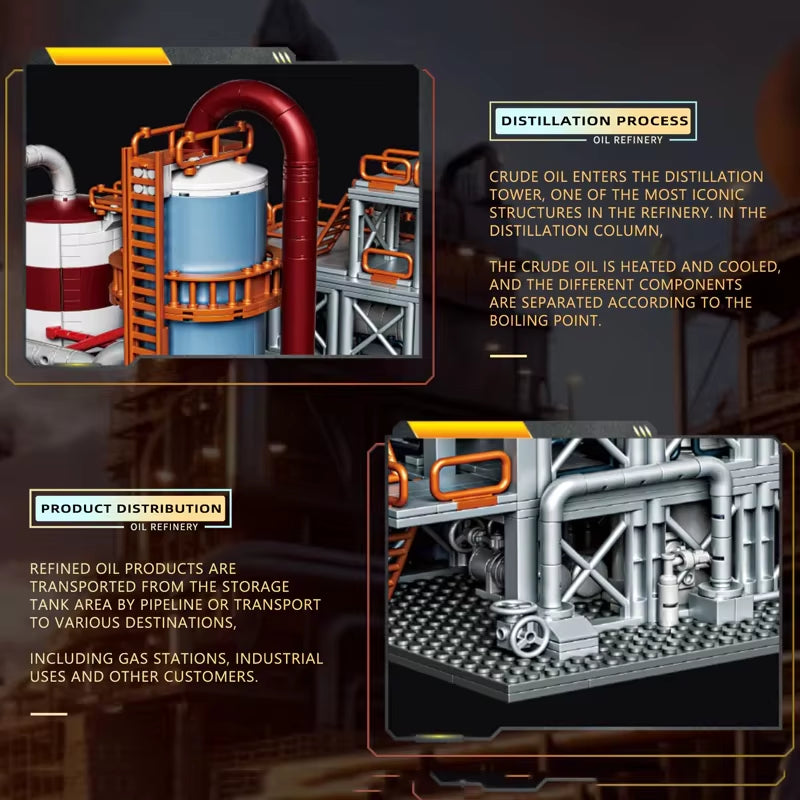 DISTILLATION PROCESS
OIL REFINERY

CRUDE OIL ENTERS THE DISTILLATION TOWER, ONE OF THE MOST ICONIC STRUCTURES IN THE REFINERY. IN THE DISTILLATION COLUMN,

THE CRUDE OIL IS HEATED AND COOLED, AND THE DIFFERENT COMPONENTS ARE SEPARATED ACCORDING TO THE BOILING POINT.

PRODUCT DISTRIBUTION
OIL REFINERY

REFINED OIL PRODUCTS ARE TRANSPORTED FROM THE STORAGE TANK AREA BY PIPELINE OR TRANSPORT TO VARIOUS DESTINATIONS,

INCLUDING GAS STATIONS, INDUSTRIAL USES AND OTHER CUSTOMERS.