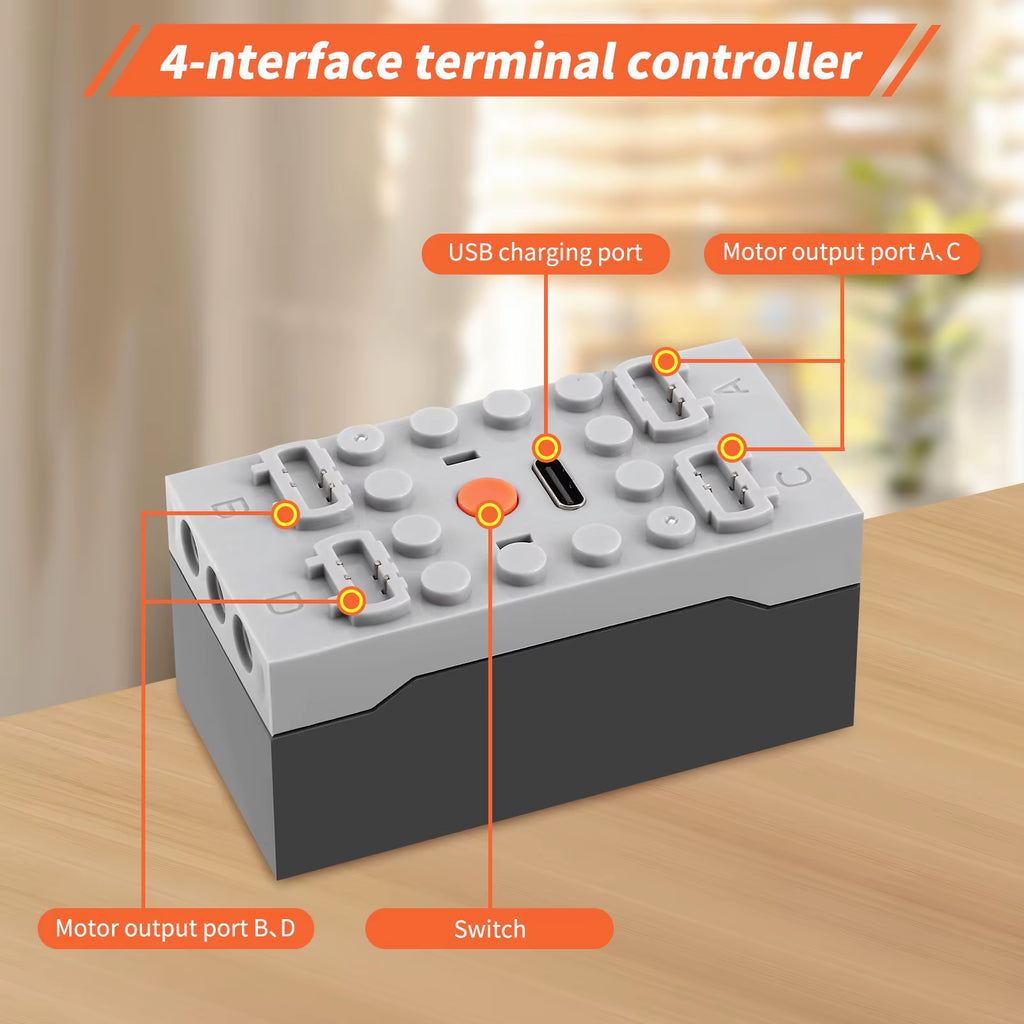 4-nterface terminal controller

USB charging port

Motor output port A、C

A

C

B

D

Motor output port B、D

Switch