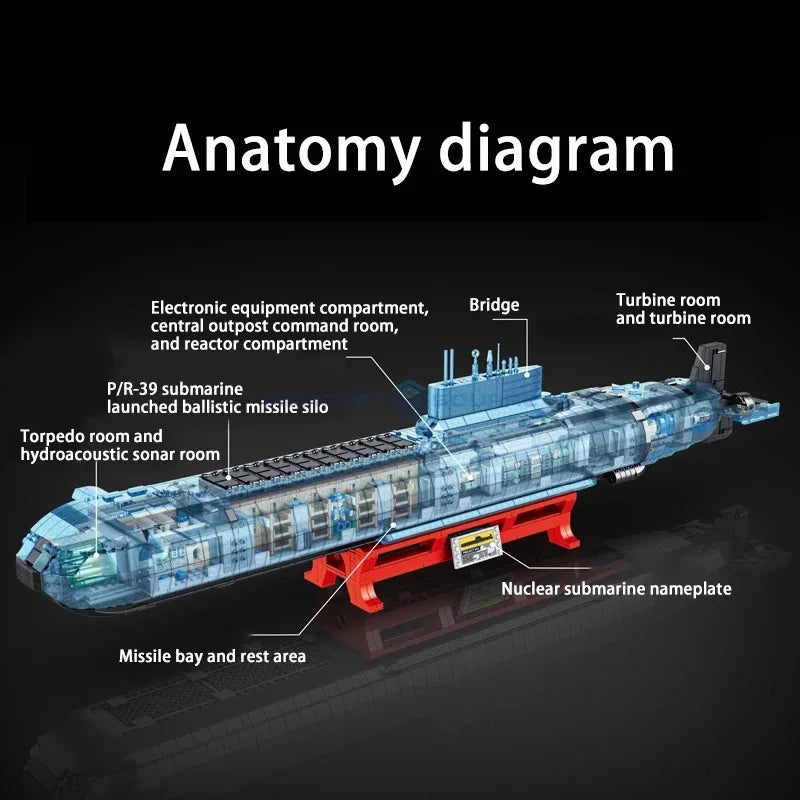 Anatomy diagram

Electronic equipment compartment, central outpost command room, and reactor compartment

Bridge

Turbine room and turbine room

P/R-39 submarine launched ballistic missile silo

Torpedo room and hydroacoustic sonar room

Nuclear submarine nameplate

Missile bay and rest area